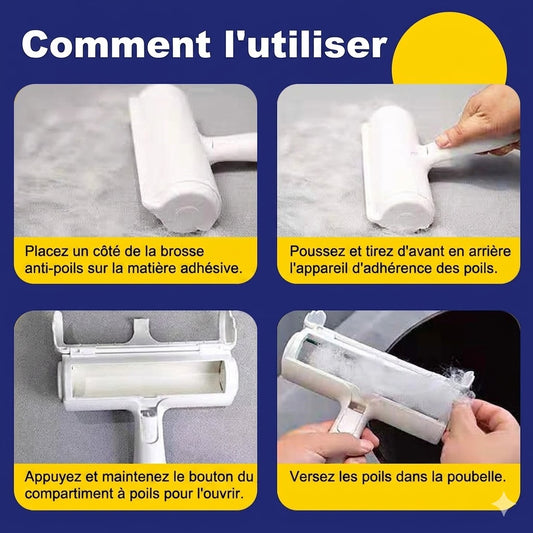 Comment l'utiliser

Placez un côté de la brosse anti-poils sur la matière adhésive.

Poussez et tirez d'avant en arrière l'appareil d'adhérence des poils.

Appuyez et maintenez le bouton du compartiment à poils pour l'ouvrir.

Versez les poils dans la poubelle.